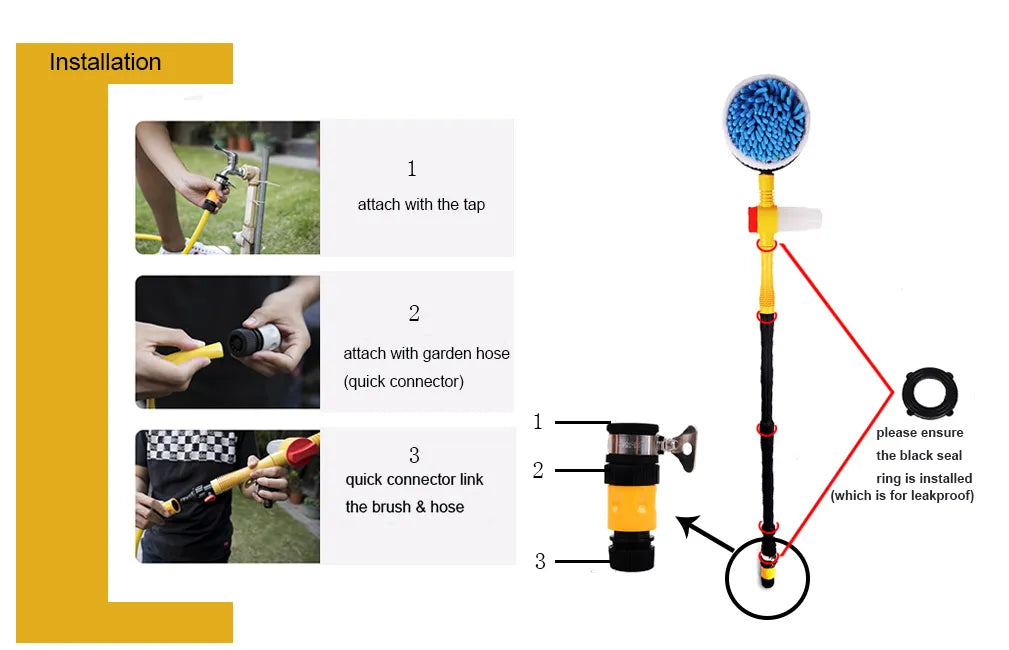 Installation

1
attach with the tap

2
attach with garden hose
(quick connector)

3
quick connector link
the brush & hose

1
2
3

please ensure
the black seal
ring is installed
(which is for leakproof)