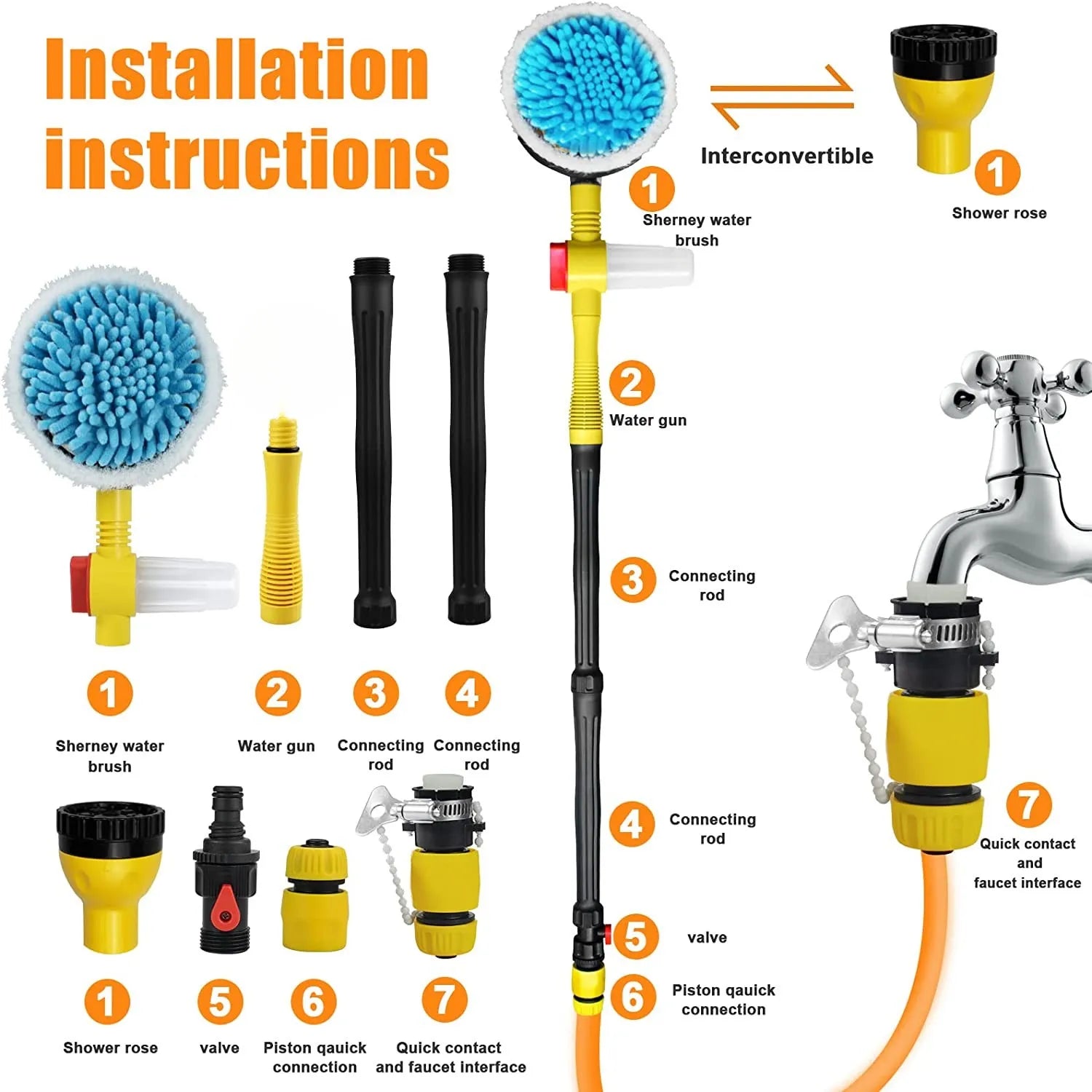 Installation instructions

Interconvertible

1
Sherney water brush

1
Shower rose

2
Water gun

3
Connecting rod

4
Connecting rod

5
valve

6
Piston qauick connection

7
Quick contact and faucet interface

1
Sherney water brush

2
Water gun

3
Connecting rod

4
Connecting rod

1
Shower rose

5
valve

6
Piston qauick connection

7
Quick contact and faucet interface