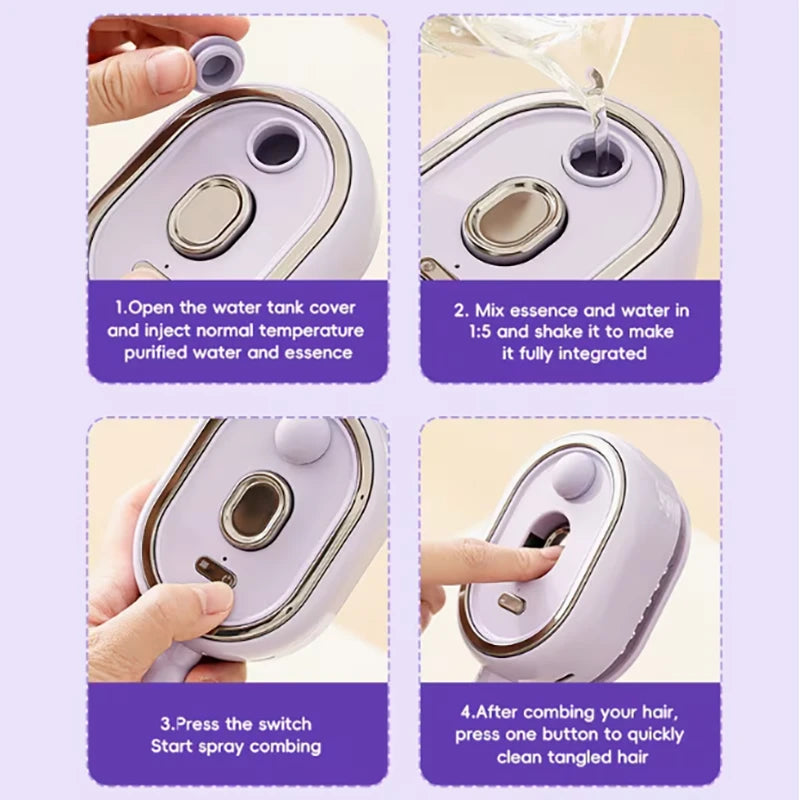 1.Open the water tank cover and inject normal temperature purified water and essence

2. Mix essence and water in 1:5 and shake it to make it fully integrated

3.Press the switch Start spray combing

4.After combing your hair, press one button to quickly clean tangled hair