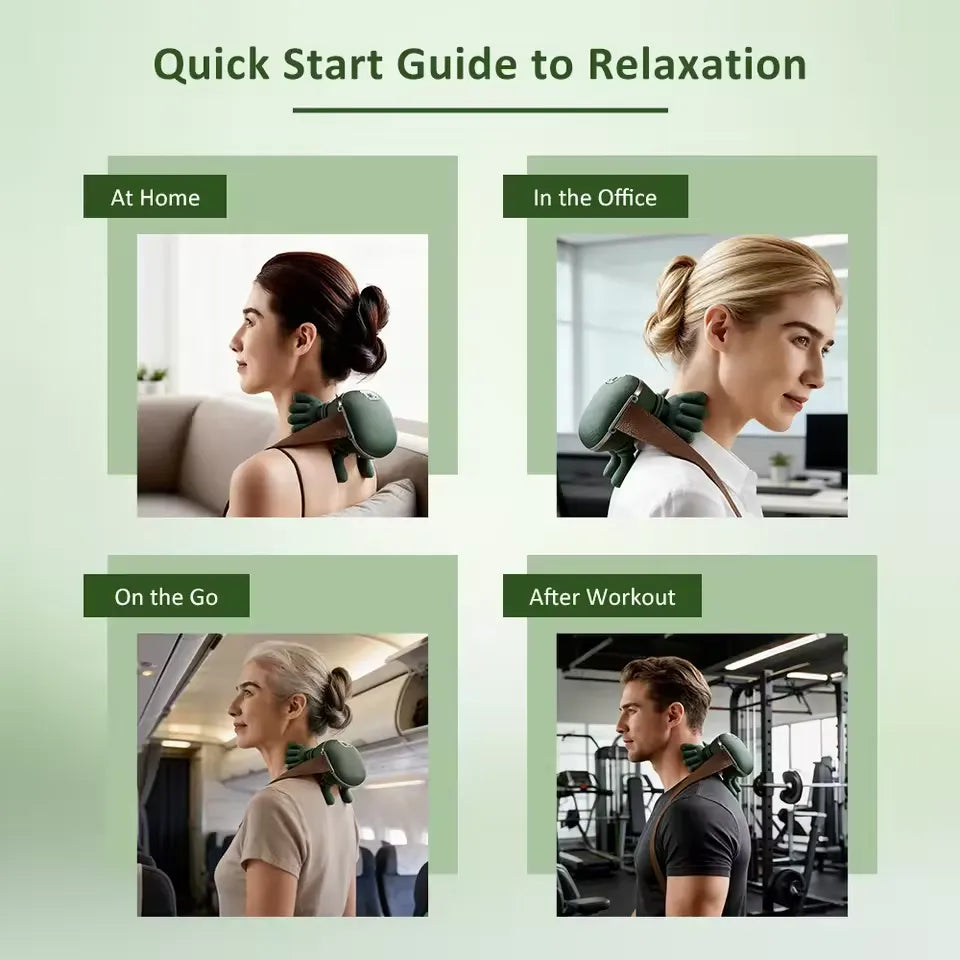 Quick Start Guide to Relaxation

At Home

In the Office

On the Go

After Workout