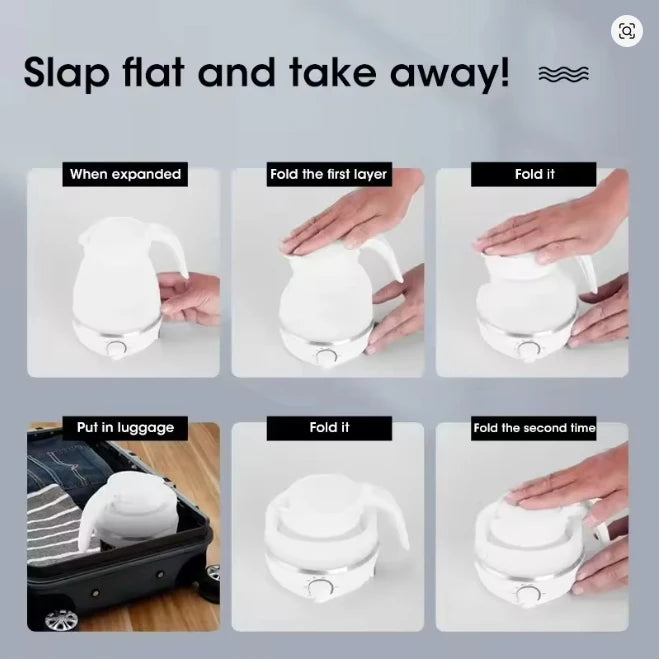 Slap flat and take away!

When expanded

Fold the first layer

Fold it

Put in luggage

Fold it

Fold the second time