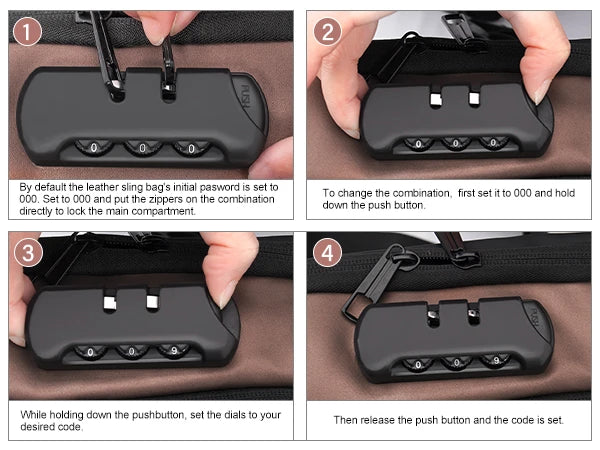 1

PUSH

0 0 0

By default the leather sling bag's initial pasword is set to 000. Set to 000 and put the zippers on the combination directly to lock the main compartment.

2

0 0 0

To change the combination, first set it to 000 and hold down the push button.

3

0 0 9

While holding down the pushbutton, set the dials to your desired code.

4

PUSH

0 0 9

Then release the push button and the code is set.